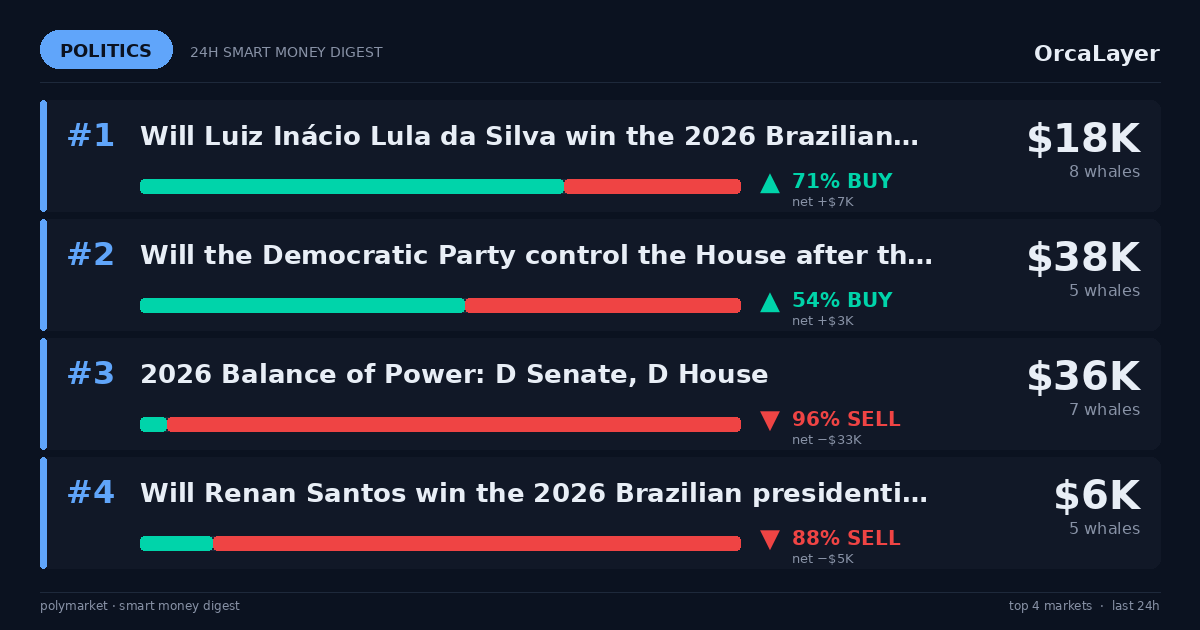 POLITICS 24H SMART MONEY DIGEST

OrcaLayer

#1 Will Luiz Inácio Lula da Silva win the 2026 Brazilian…
▲ 71% BUY
net +$7K
$18K
8 whales

#2 Will the Democratic Party control the House after th…
▲ 54% BUY
net +$3K
$38K
5 whales

#3 2026 Balance of Power: D Senate, D House
▼ 96% SELL
net −$33K
$36K
7 whales

#4 Will Renan Santos win the 2026 Brazilian presidenti…
▼ 88% SELL
net −$5K
$6K
5 whales

polymarket · smart money digest

top 4 markets · last 24h